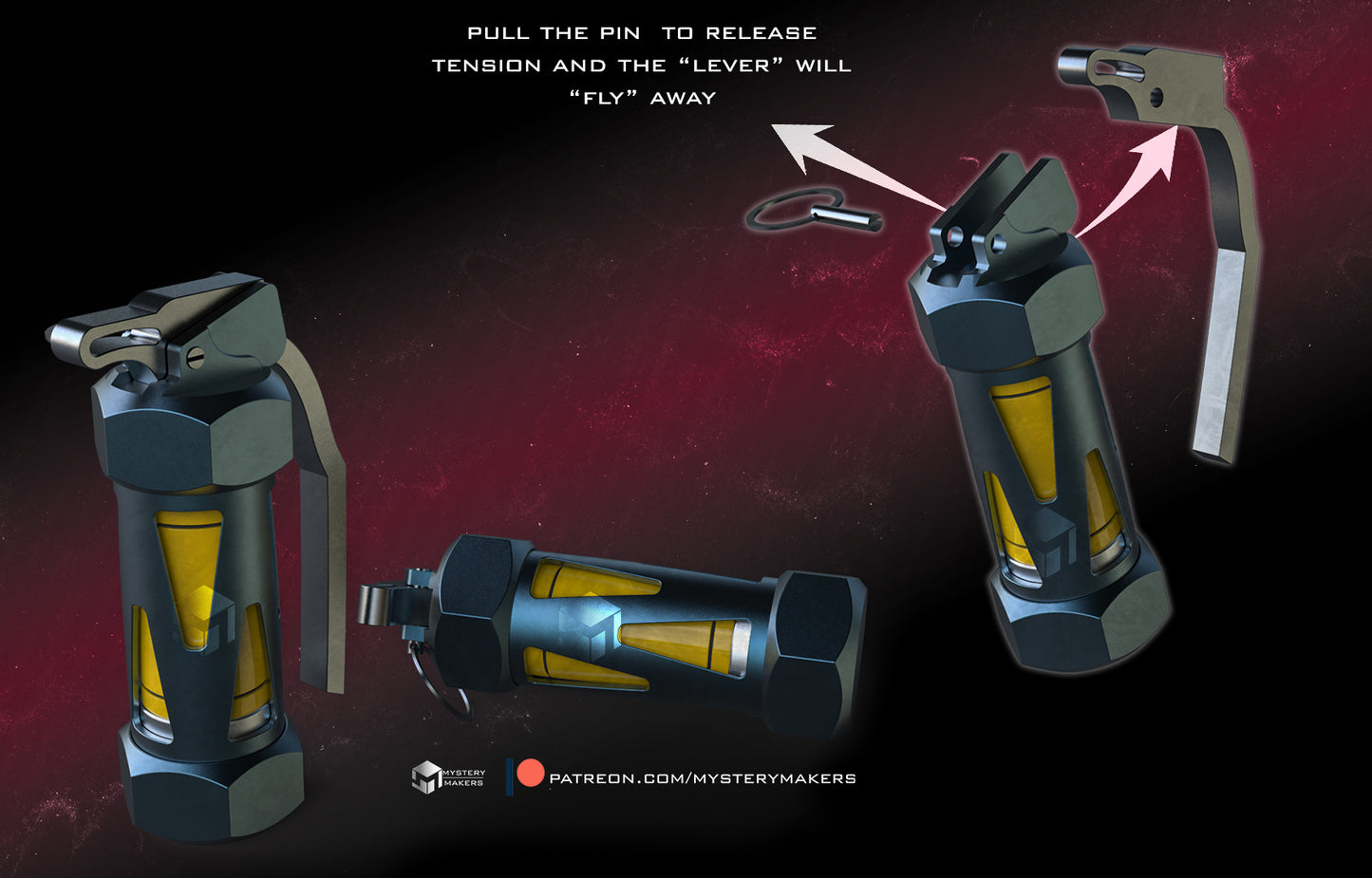 PULL THE PIN TO RELEASE TENSION AND THE "LEVER" WILL "FLY" AWAY

MYSTERY MAKERS

PATREON.COM/MYSTERYMAKERS